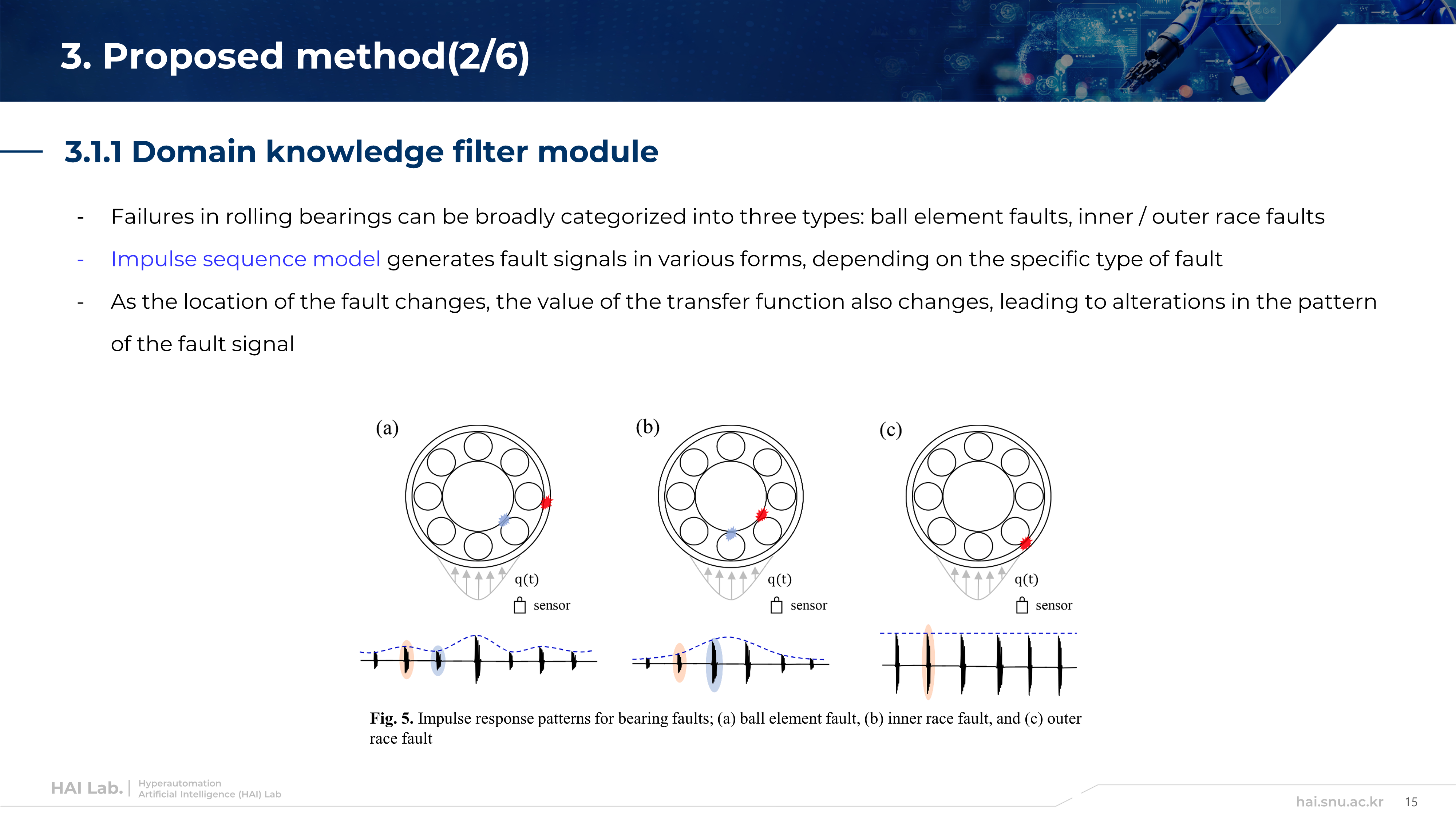 3. Proposed method(2/6)

3.1.1 Domain knowledge filter module

- Failures in rolling bearings can be broadly categorized into three types: ball element faults, inner / outer race faults

- Impulse sequence model generates fault signals in various forms, depending on the specific type of fault

- As the location of the fault changes, the value of the transfer function also changes, leading to alterations in the pattern of the fault signal

(a)

q(t)

sensor

(b)

q(t)

sensor

(c)

q(t)

sensor

Fig. 5. Impulse response patterns for bearing faults; (a) ball element fault, (b) inner race fault, and (c) outer race fault

HAI Lab. | Hyperautomation Artificial Intelligence (HAI) Lab

hai.snu.ac.kr 15